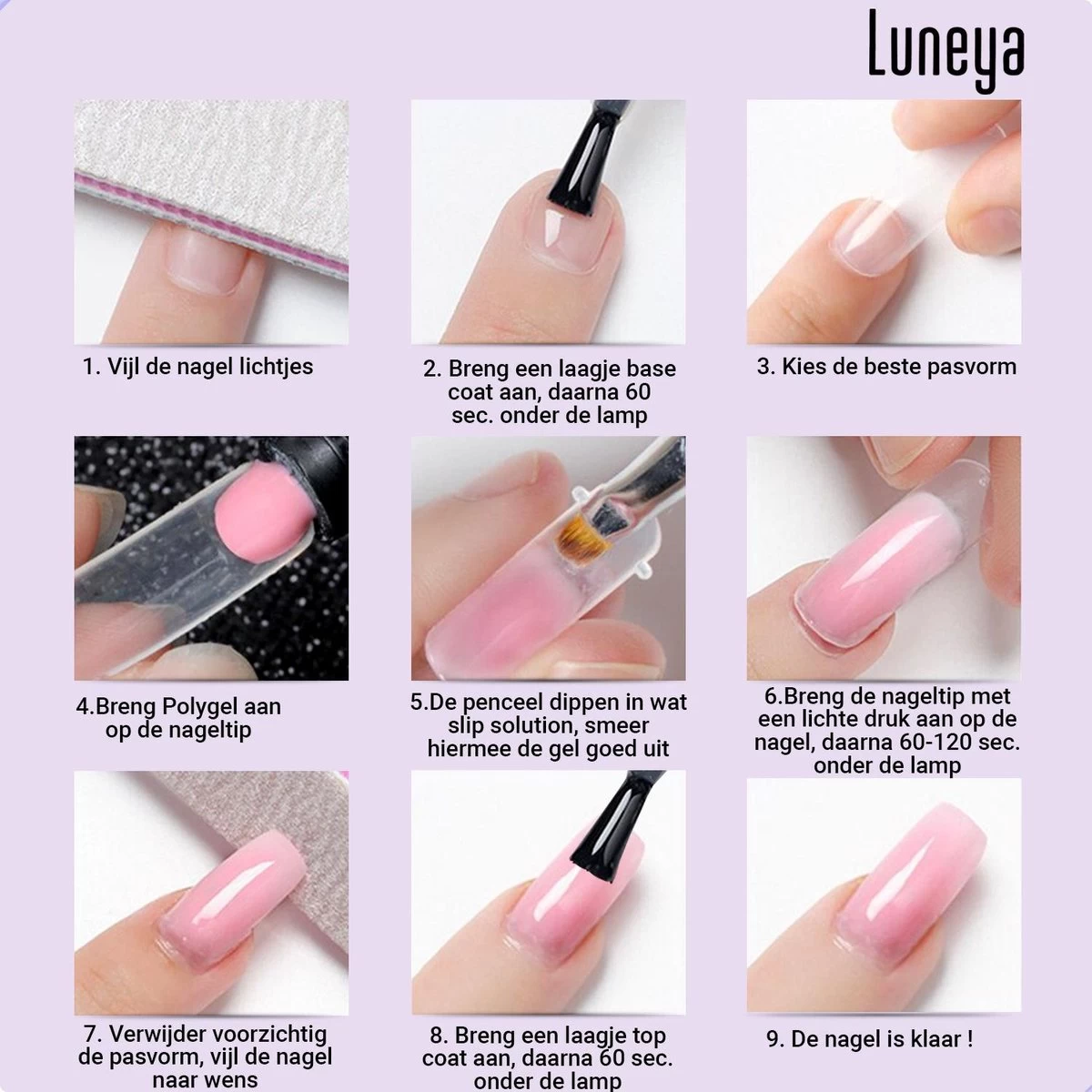 Luneya

1. Vijl de nagel lichtjes

2. Breng een laagje base coat aan, daarna 60 sec. onder de lamp

3. Kies de beste pasvorm

4.Breng Polygel aan op de nageltip

5.De penceel dippen in wat slip solution, smeer hiermee de gel goed uit

6.Breng de nageltip met een lichte druk aan op de nagel, daarna 60-120 sec. onder de lamp

7. Verwijder voorzichtig de pasvorm, vijl de nagel naar wens

8. Breng een laagje top coat aan, daarna 60 sec. onder de lamp

9. De nagel is klaar !