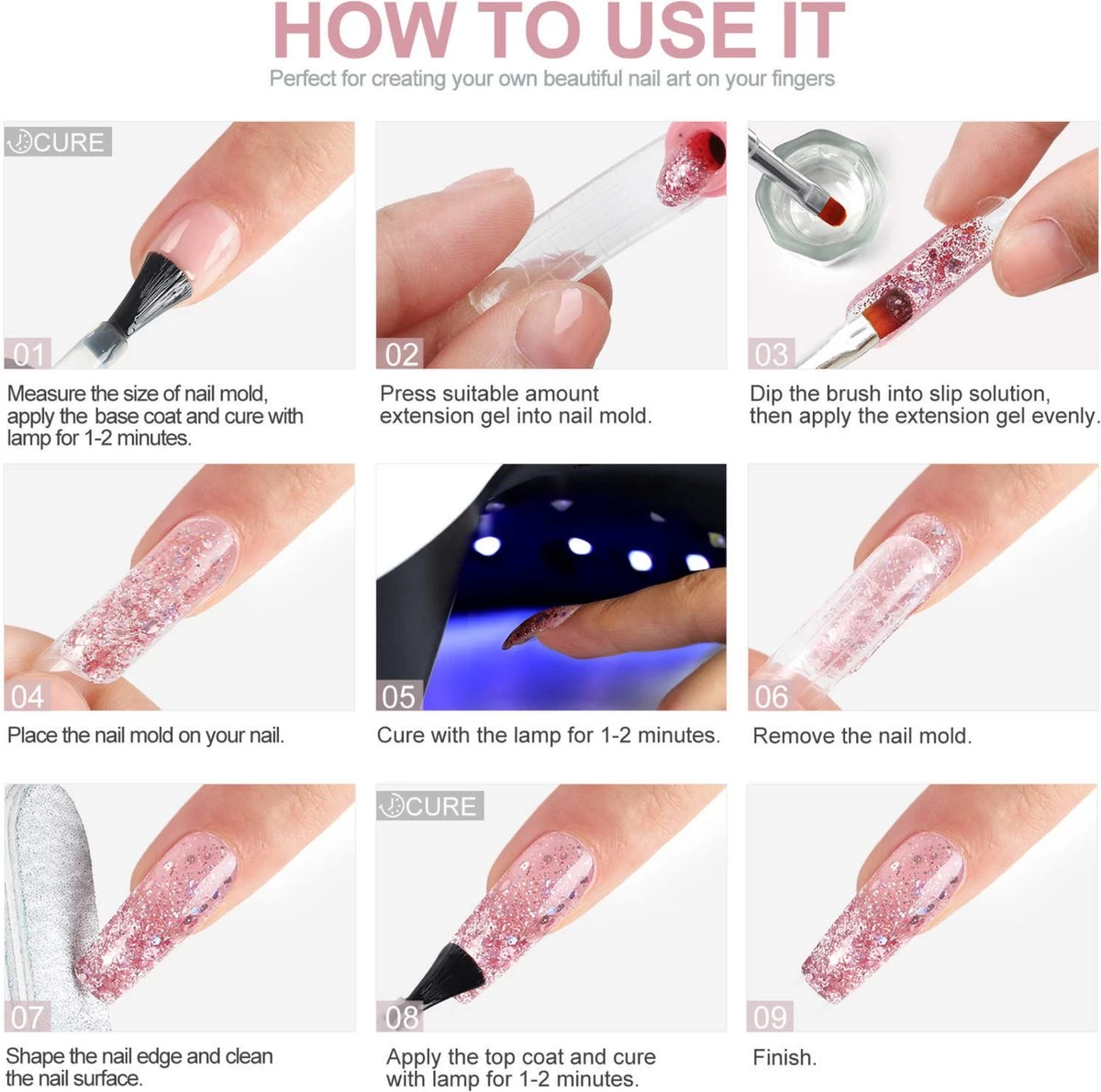 HOW TO USE IT

Perfect for creating your own beautiful nail art on your fingers

CURE

01

Measure the size of nail mold, apply the base coat and cure with lamp for 1-2 minutes.

02

Press suitable amount extension gel into nail mold.

03

Dip the brush into slip solution, then apply the extension gel evenly.

04

Place the nail mold on your nail.

05

Cure with the lamp for 1-2 minutes.

06

Remove the nail mold.

07

Shape the nail edge and clean the nail surface.

CURE

08

Apply the top coat and cure with lamp for 1-2 minutes.

09

Finish.