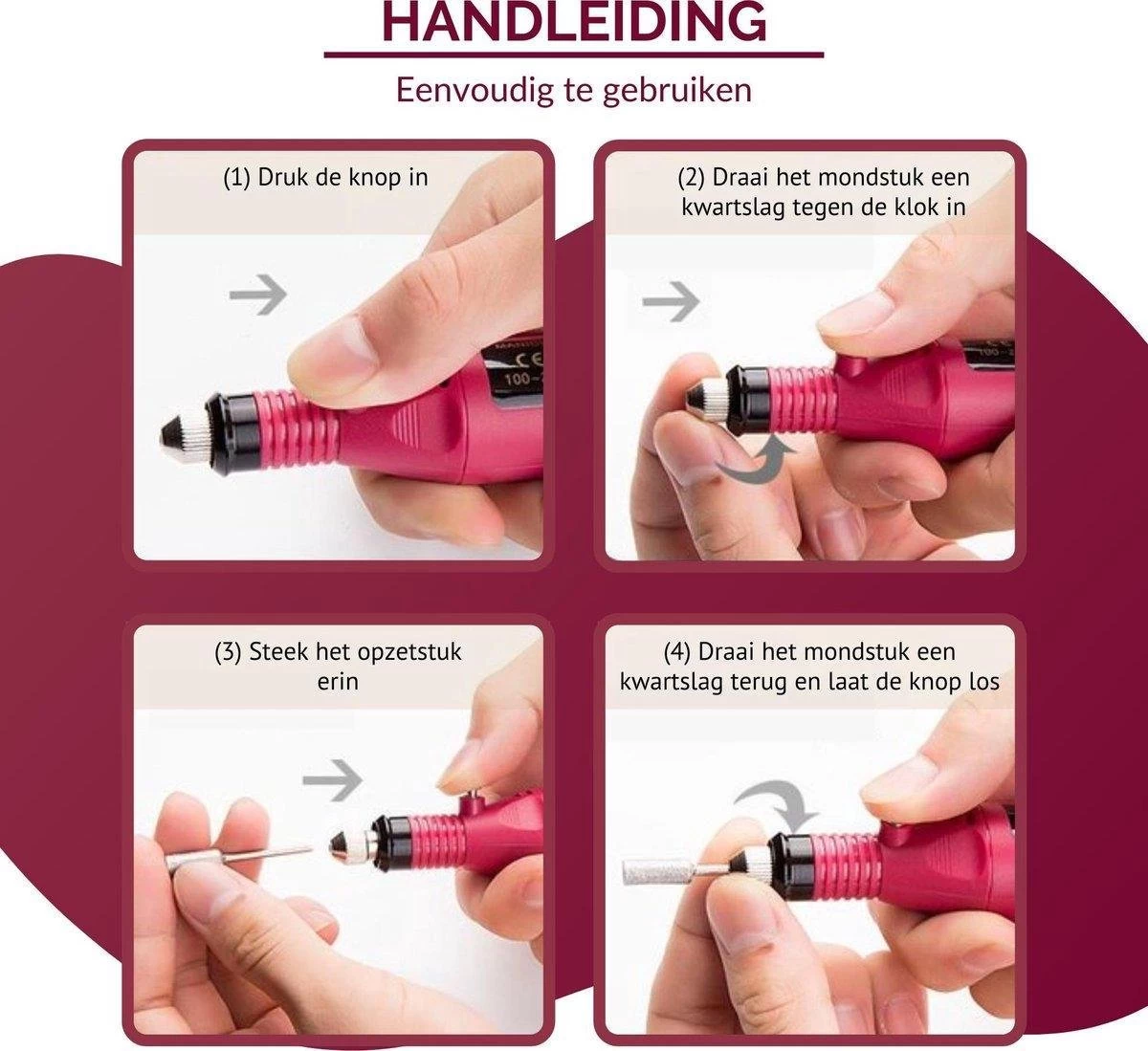 HANDLEIDING

Eenvoudig te gebruiken

(1) Druk de knop in

CE

100-

(2) Draai het mondstuk een kwartslag tegen de klok in

100-

(3) Steek het opzetstuk erin

(4) Draai het mondstuk een kwartslag terug en laat de knop los